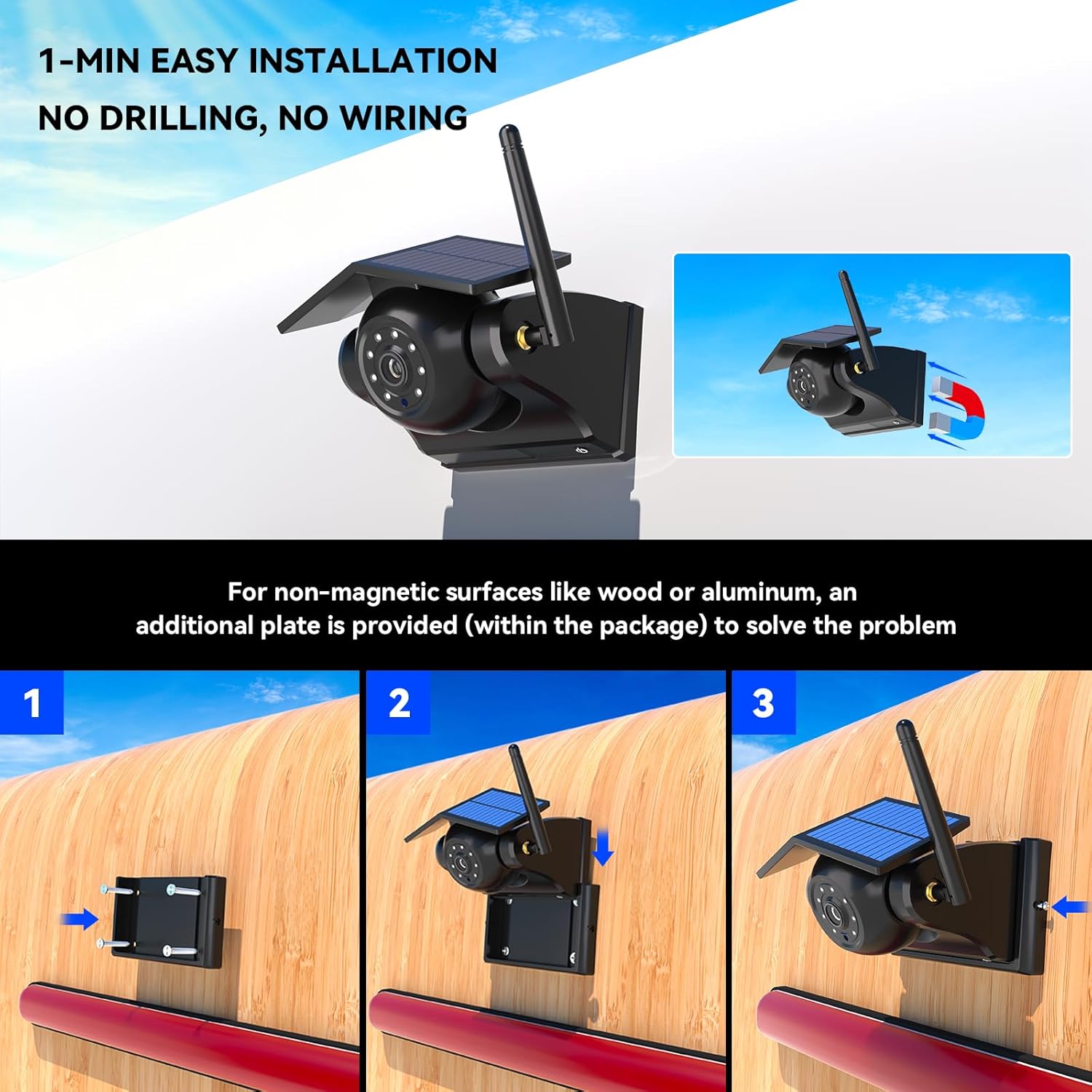 1-MIN EASY INSTALLATION
NO DRILLING, NO WIRING

For non-magnetic surfaces like wood or aluminum, an additional plate is provided (within the package) to solve the problem

1

2

3