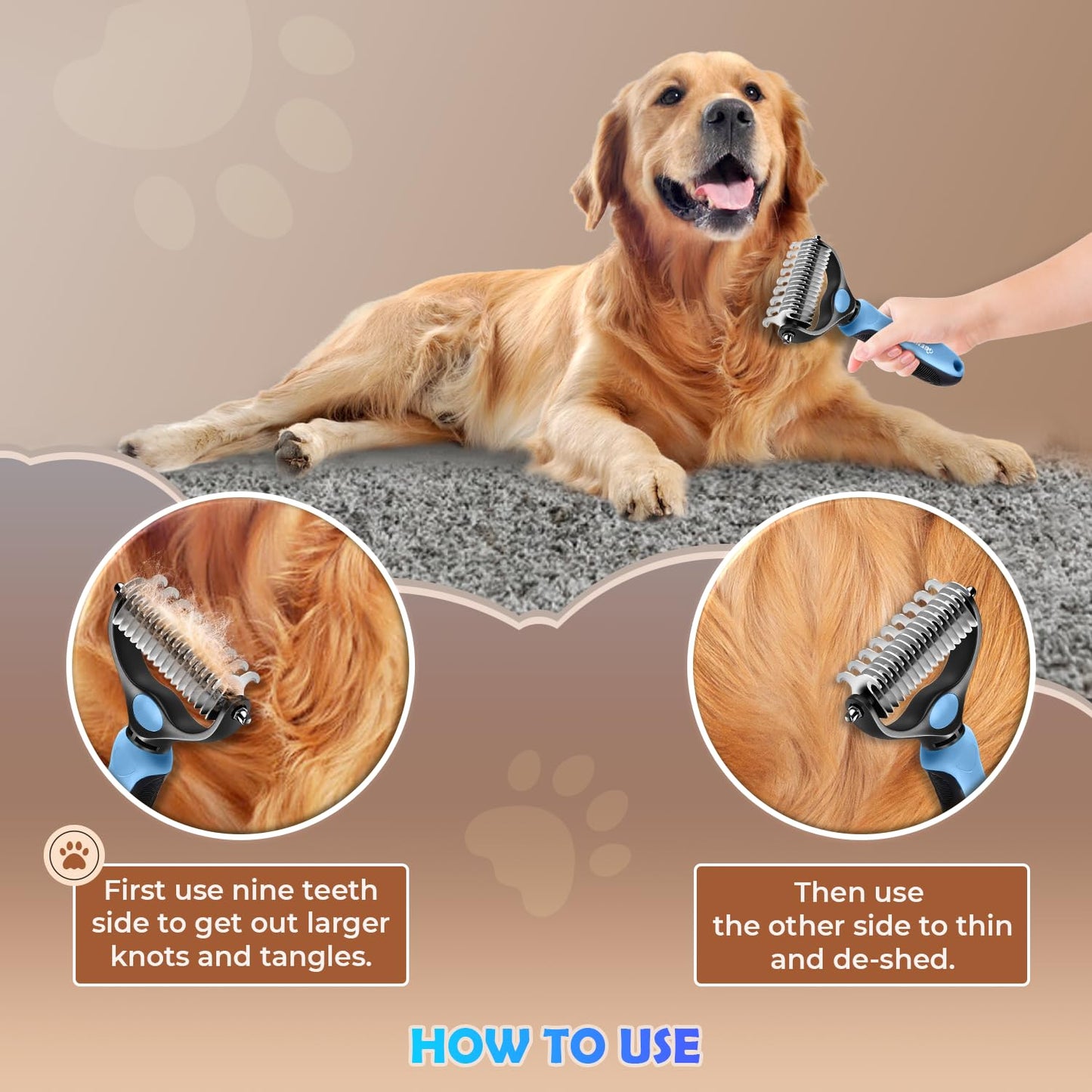 First use nine teeth side to get out larger knots and tangles.

Then use the other side to thin and de-shed.

HOW TO USE